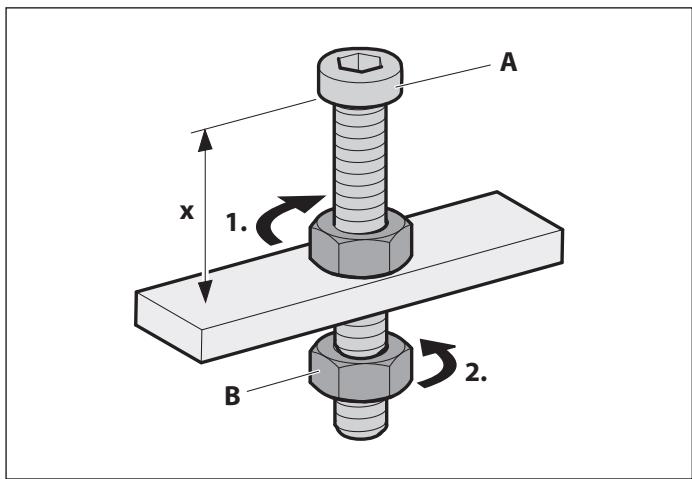 A

x

1.

2.

B