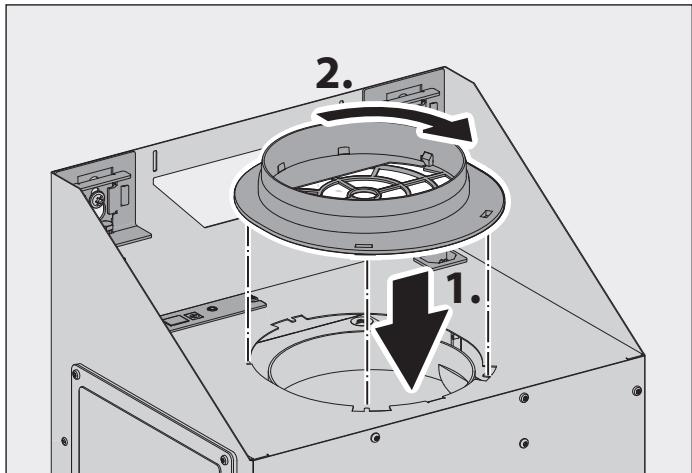 2.

1.