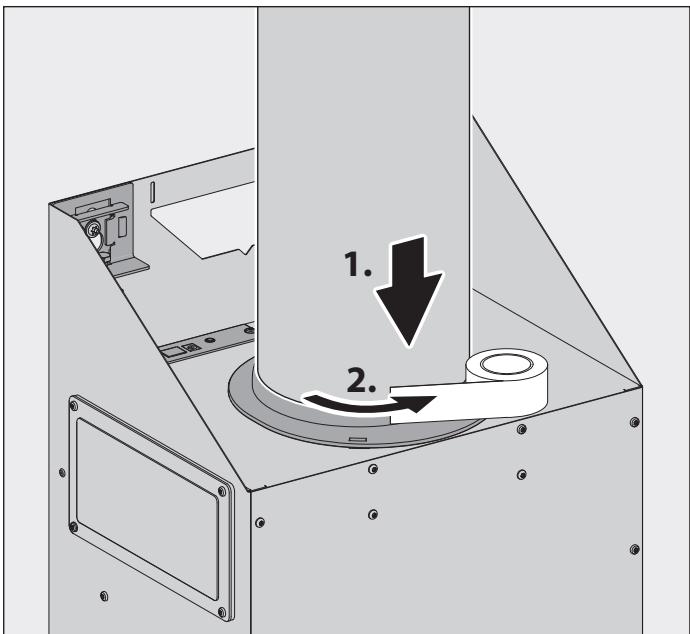 1.

2.