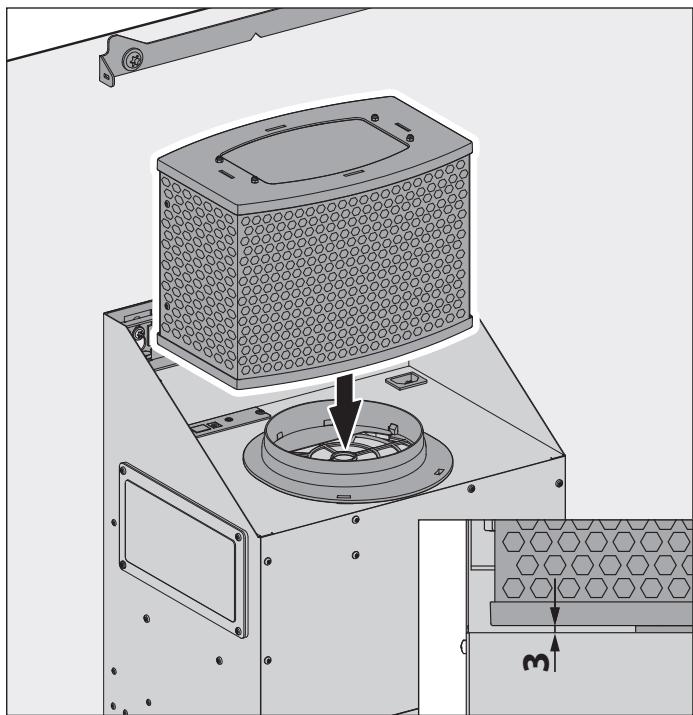 3