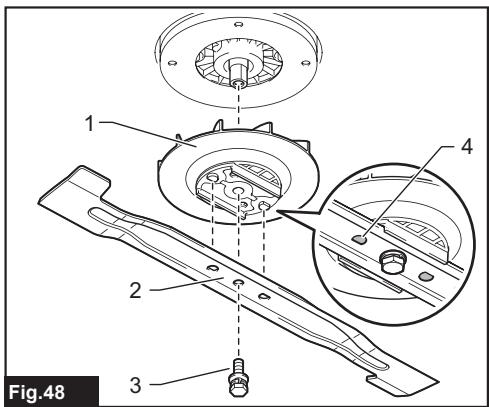 1
4
2
3
Fig.48