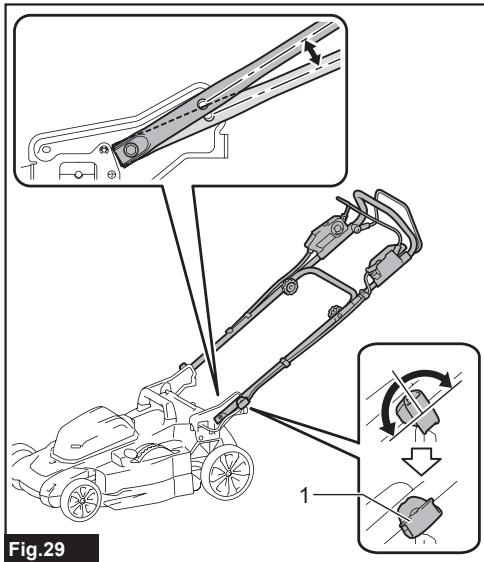 1

Fig.29