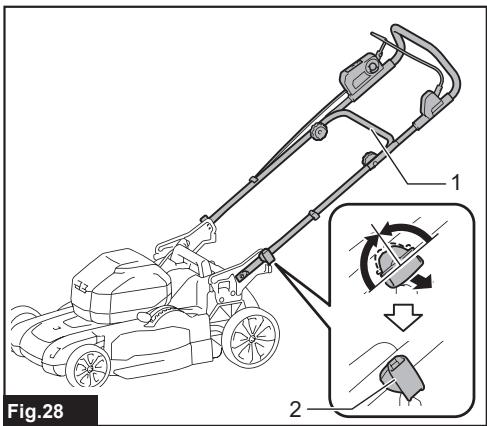 1
2
Fig.28