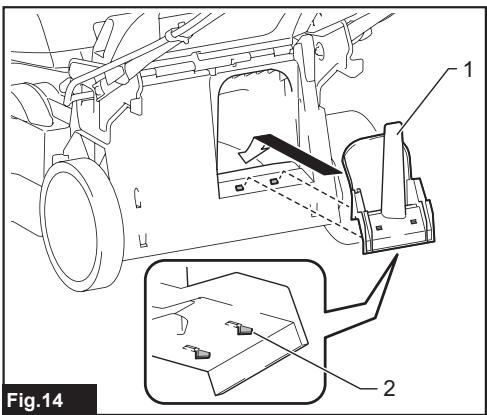 1

2

Fig.14