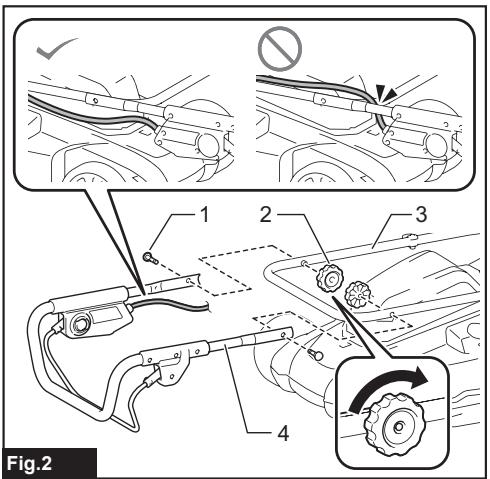 1
2
3
4
Fig.2