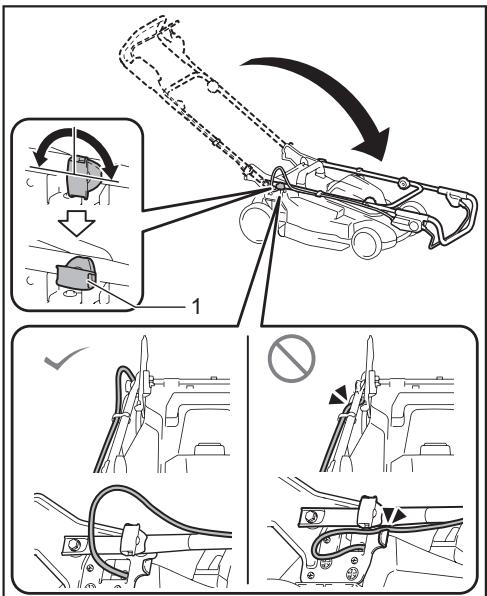 1