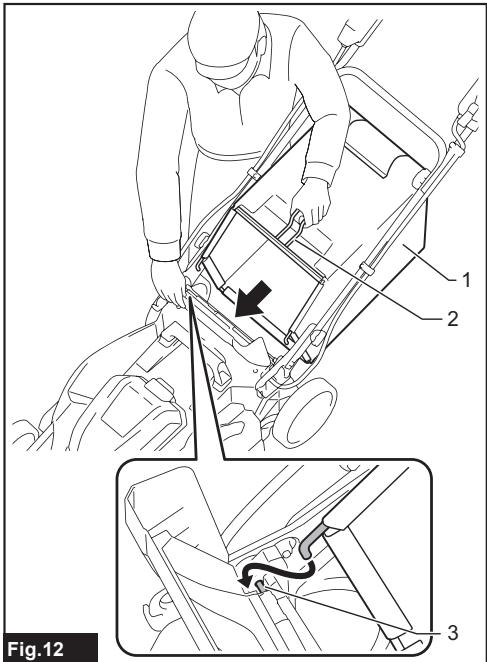 1
2
3
Fig.12