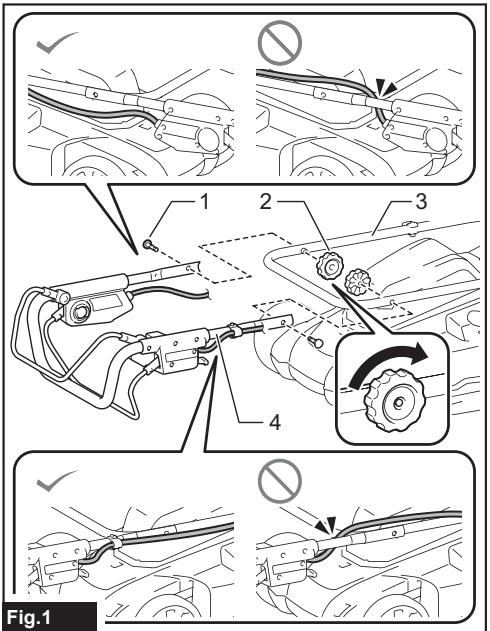 1
2
3
4
Fig.1