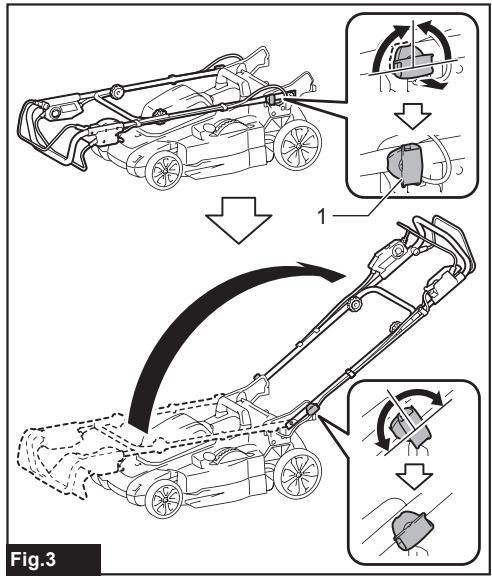 1

Fig.3