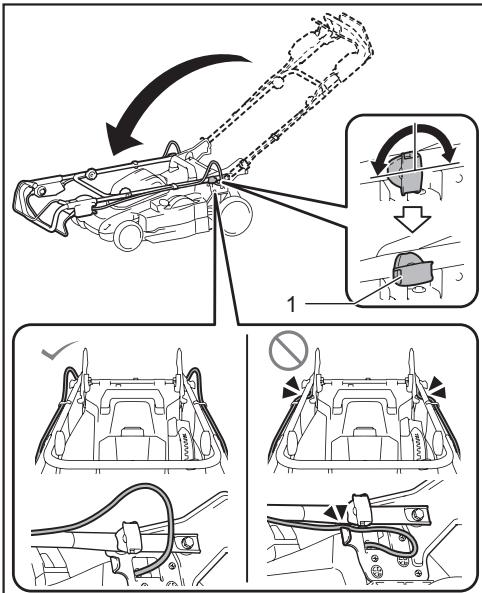 1