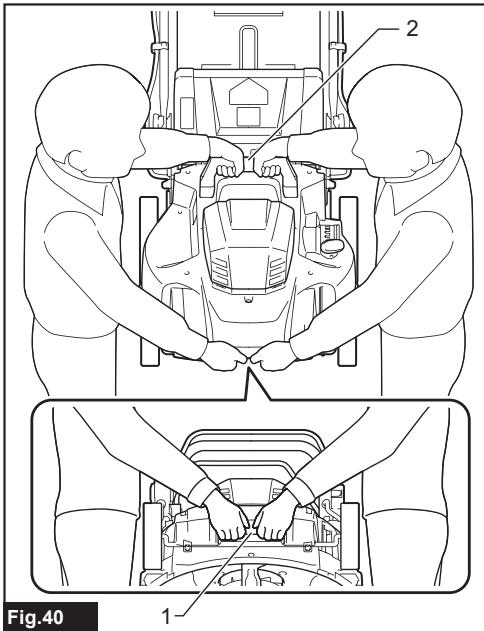 2

1

Fig.40