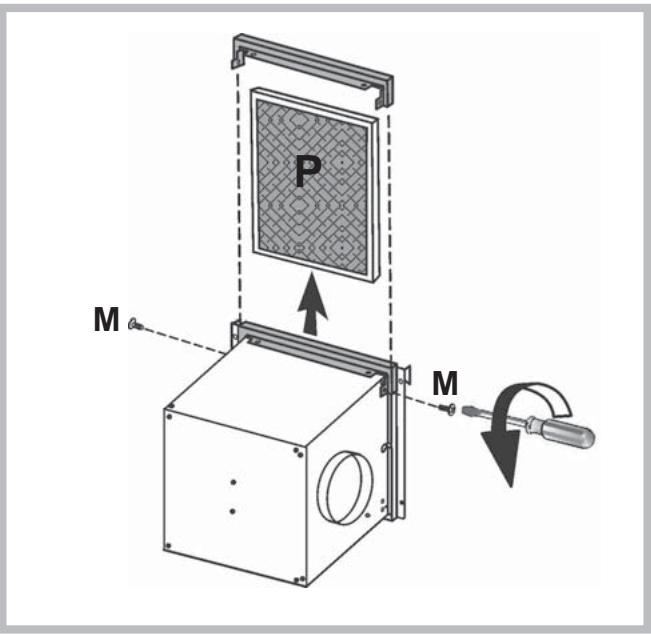 P

M

M