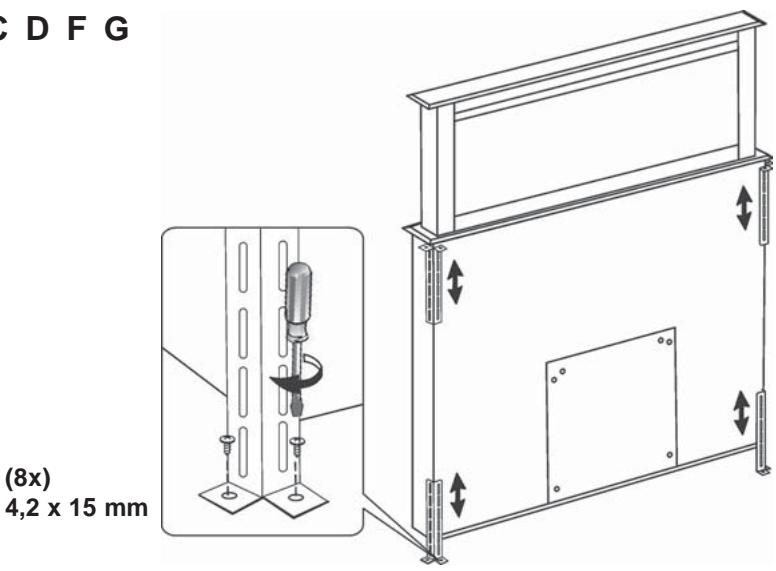 C D F G

(8x)
4,2 x 15 mm