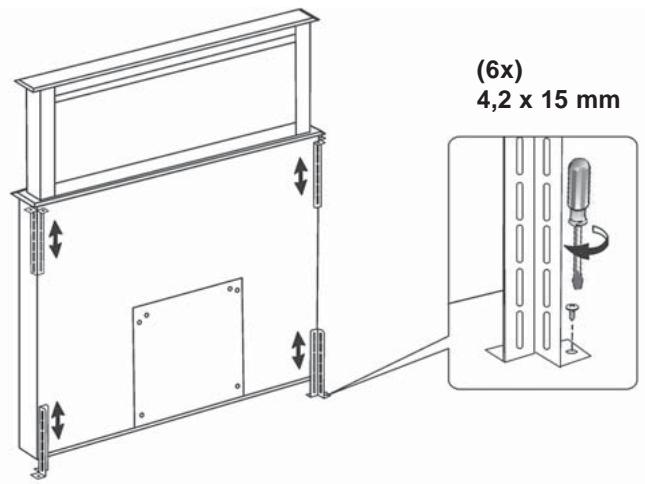 (6x)
4,2 x 15 mm