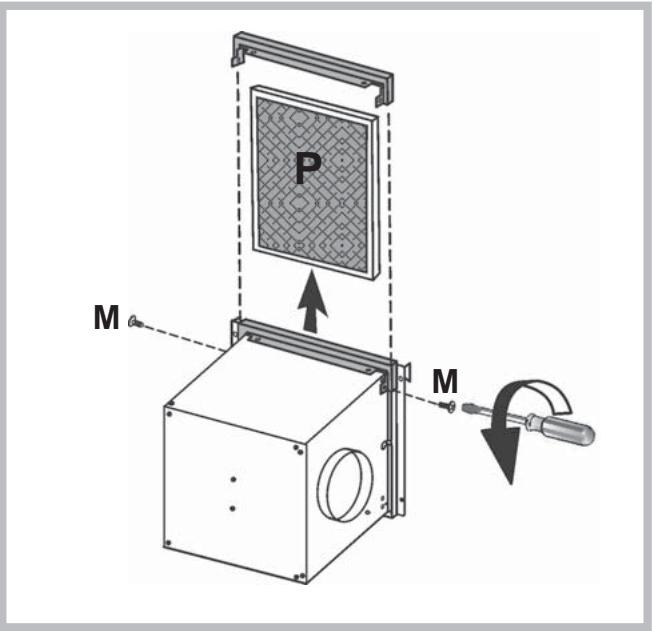 P
M
M