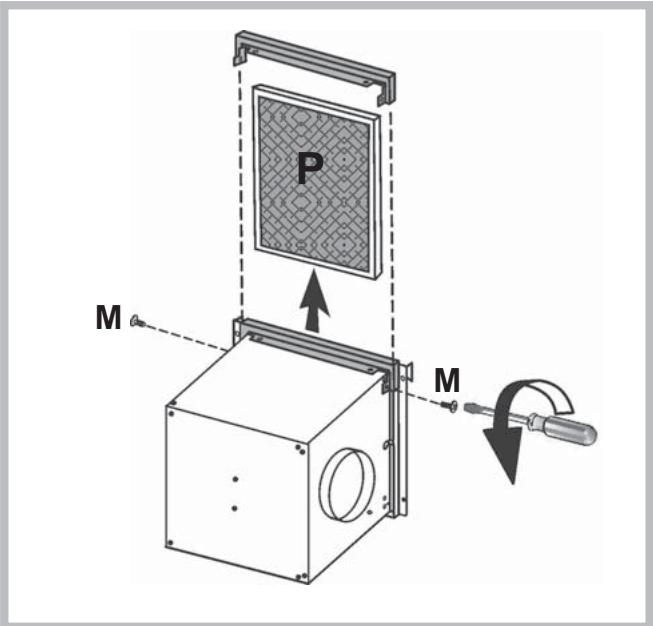 P

M

M