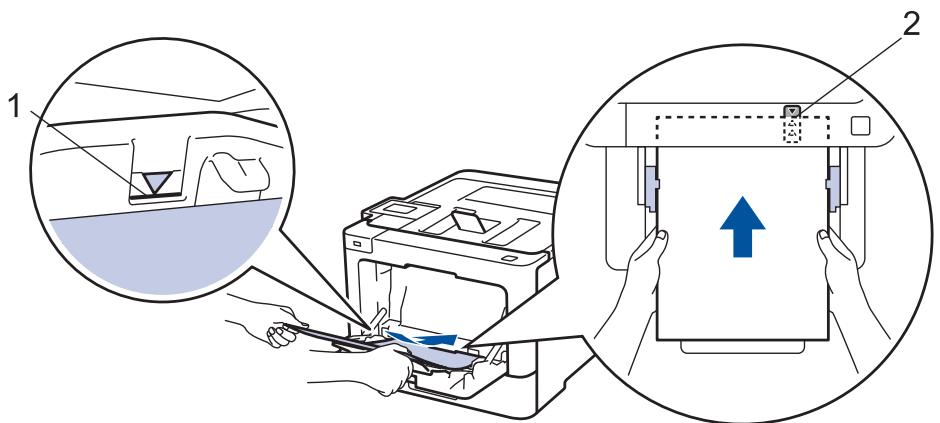 1

2