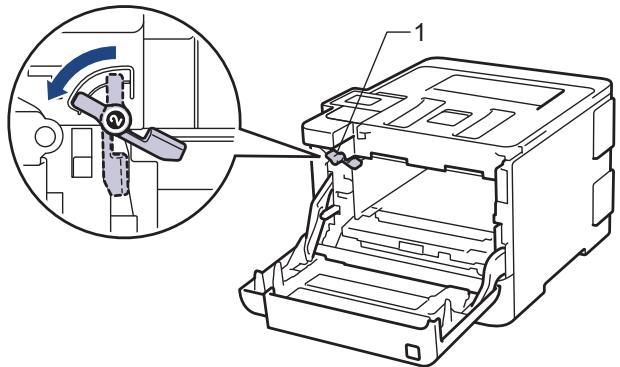 1

2