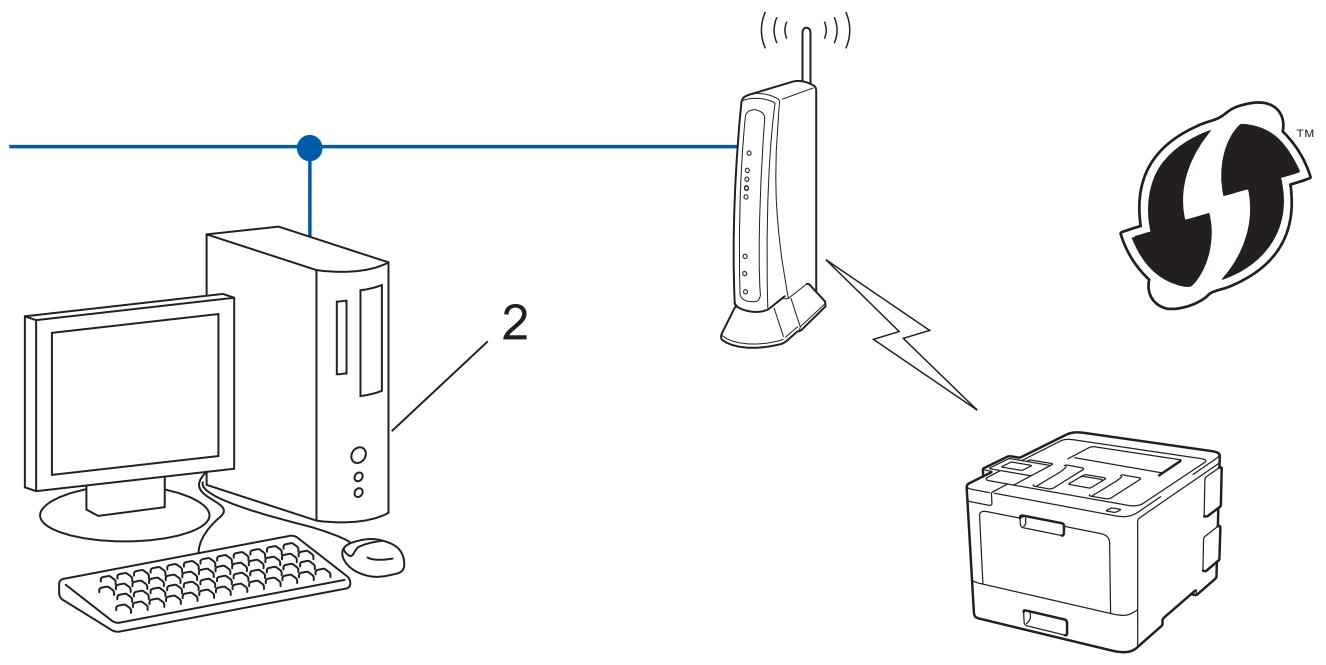 2

TM