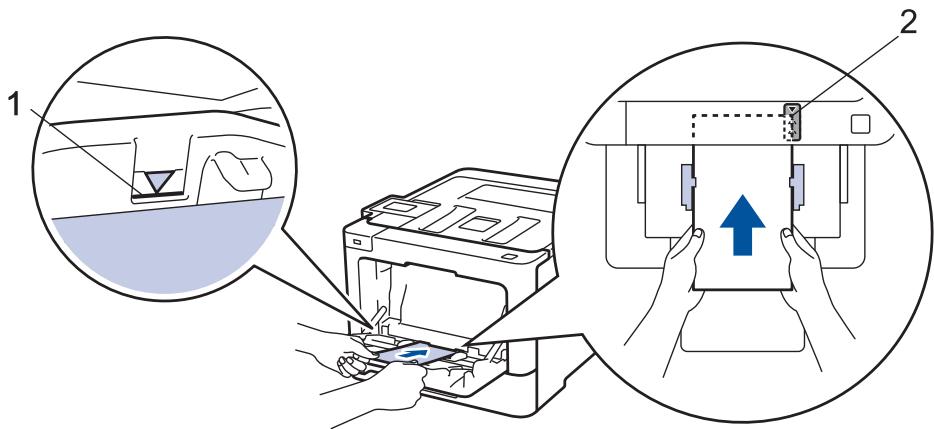 1

2