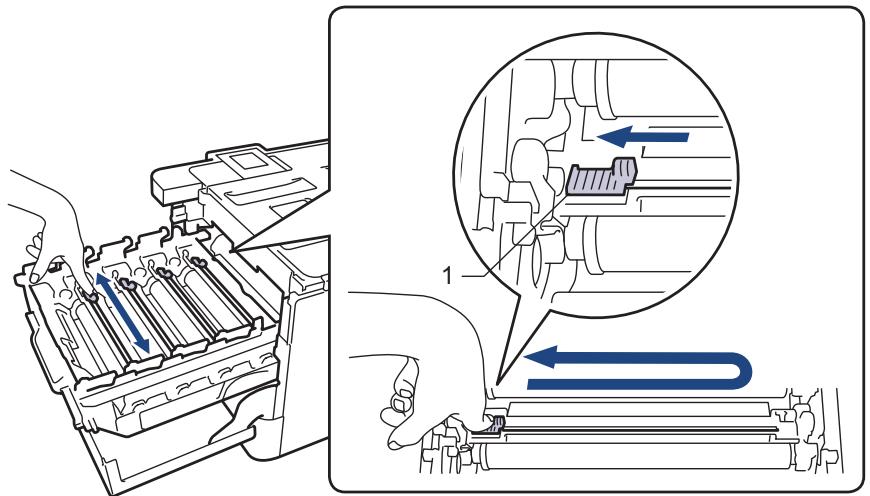 1