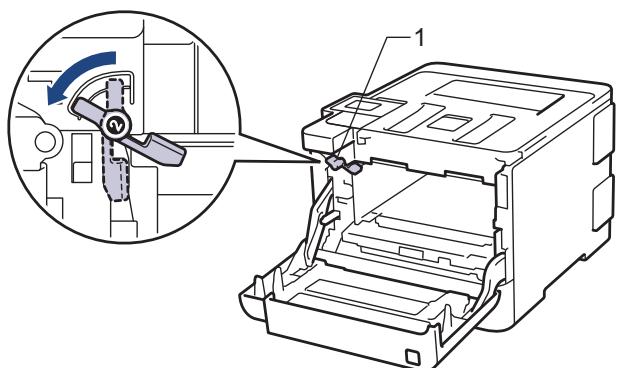 1

2