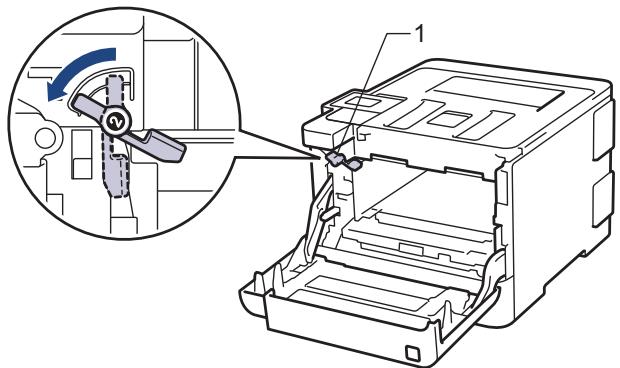 1

2