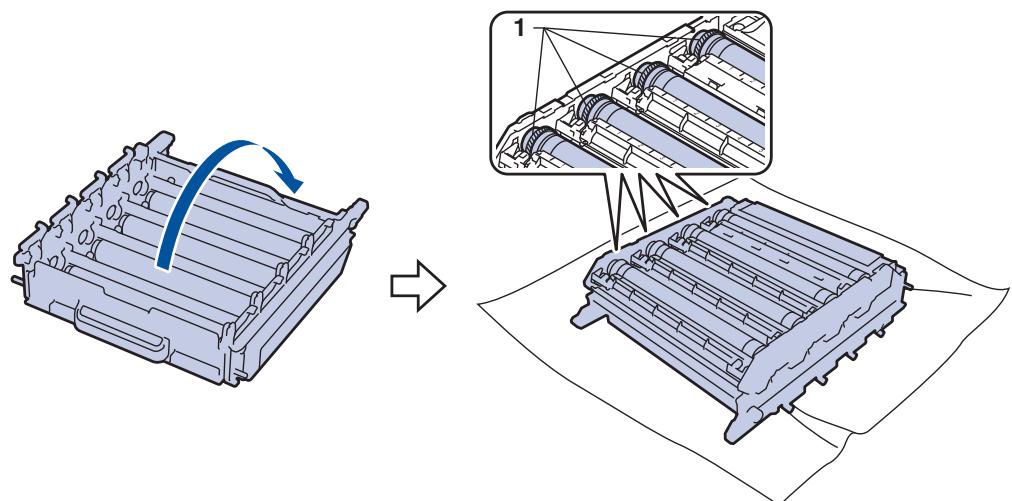 1