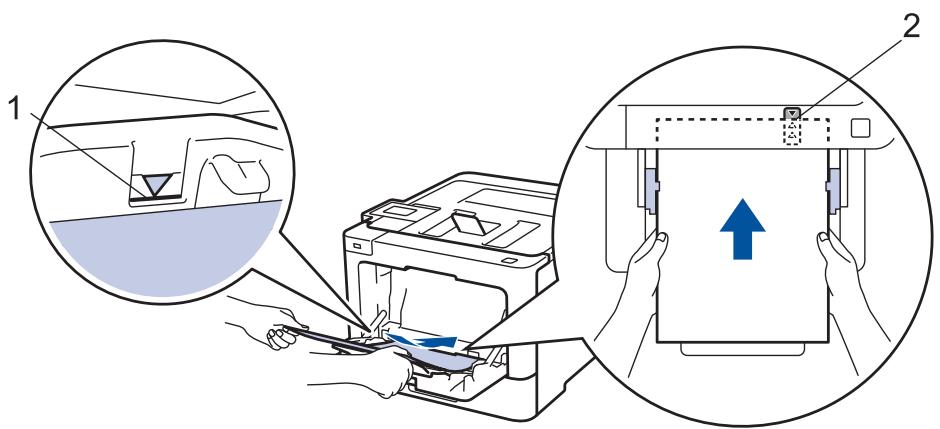 1
2