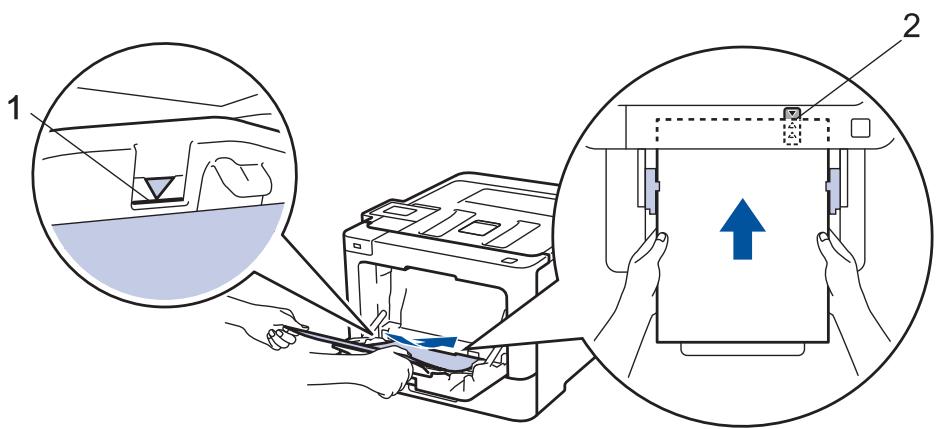 1

2