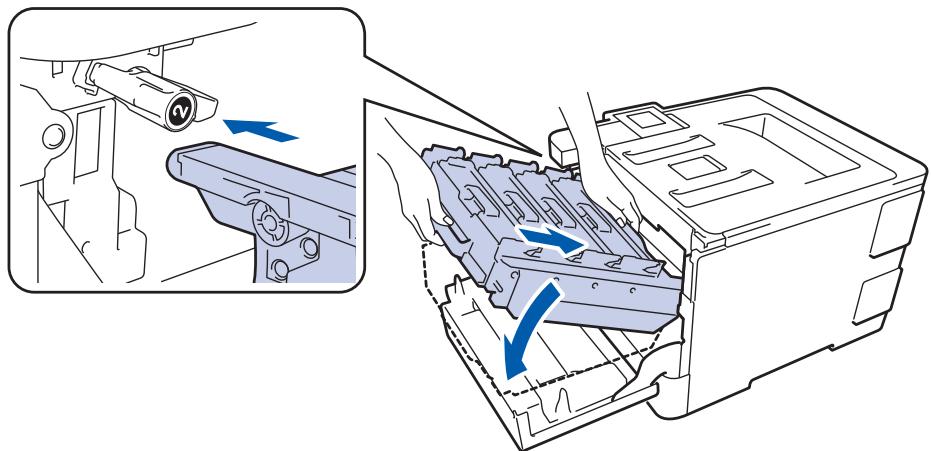 2