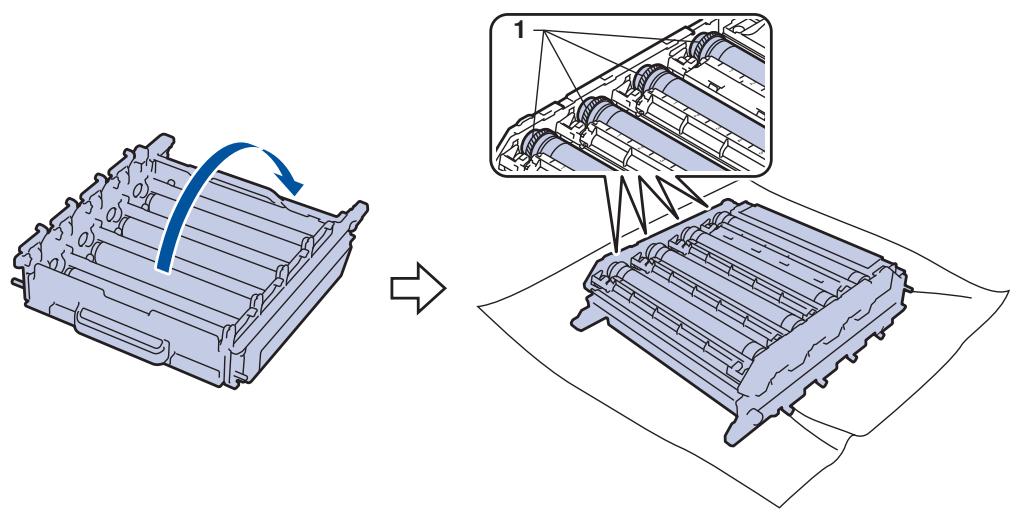 1