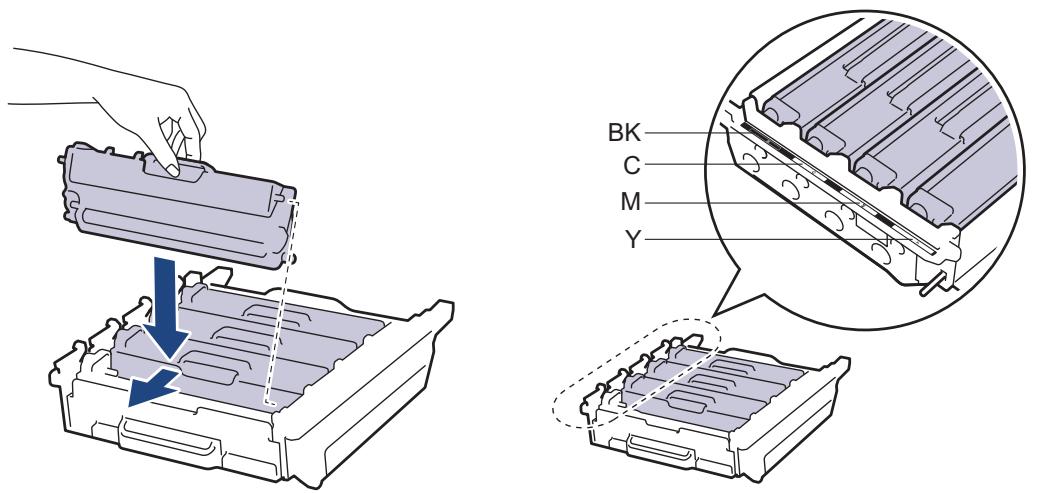 BK
C
M
Y