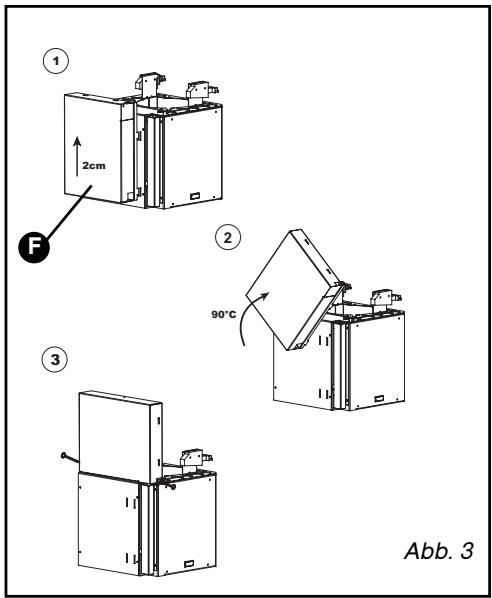 1

2cm

F

2

90°C

3

Abb. 3