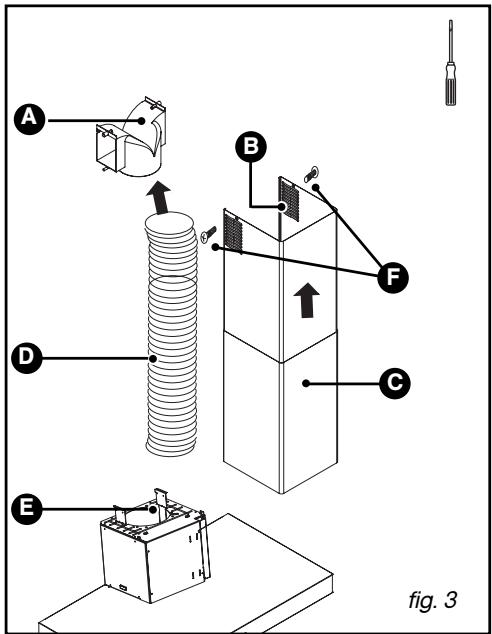 A
B
F
D
C
E
fig. 3