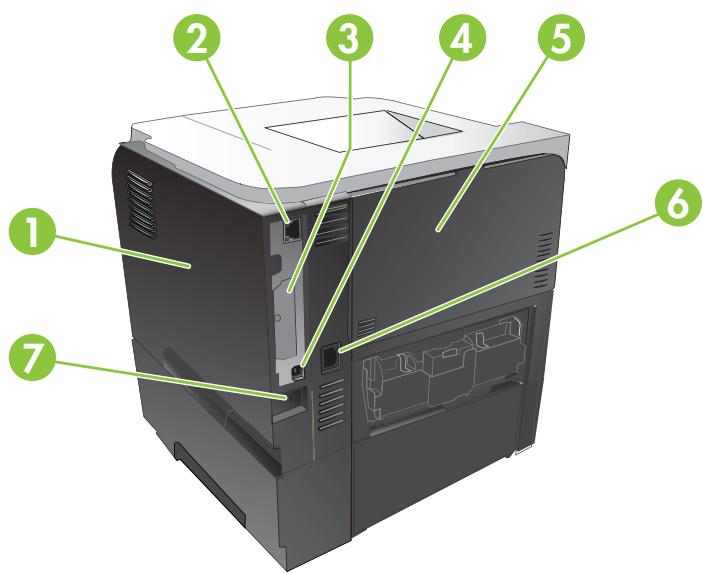 2
3
4
5
1
6
7