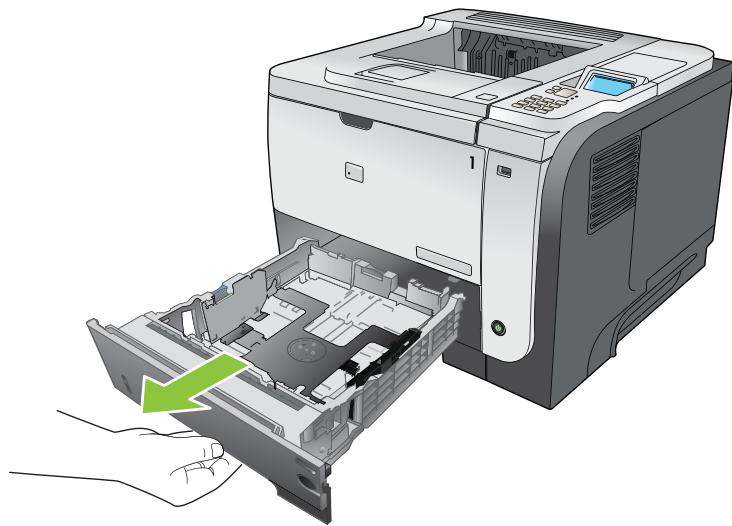 1