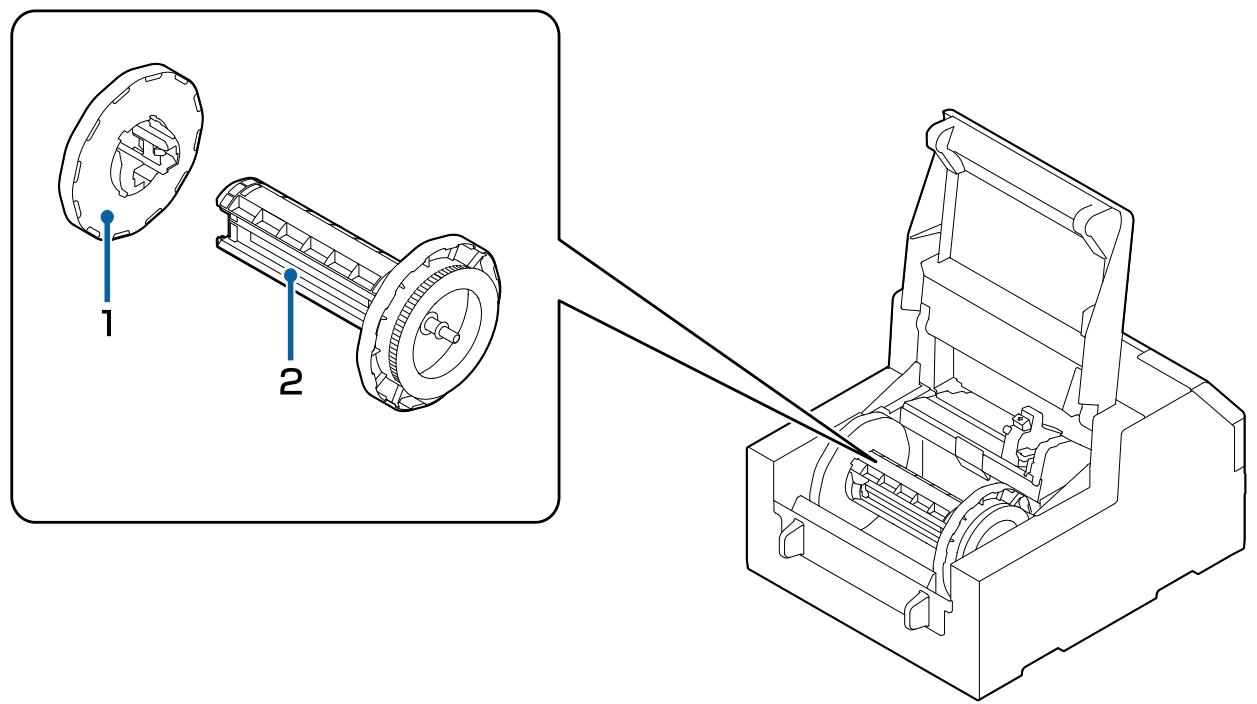 1
2