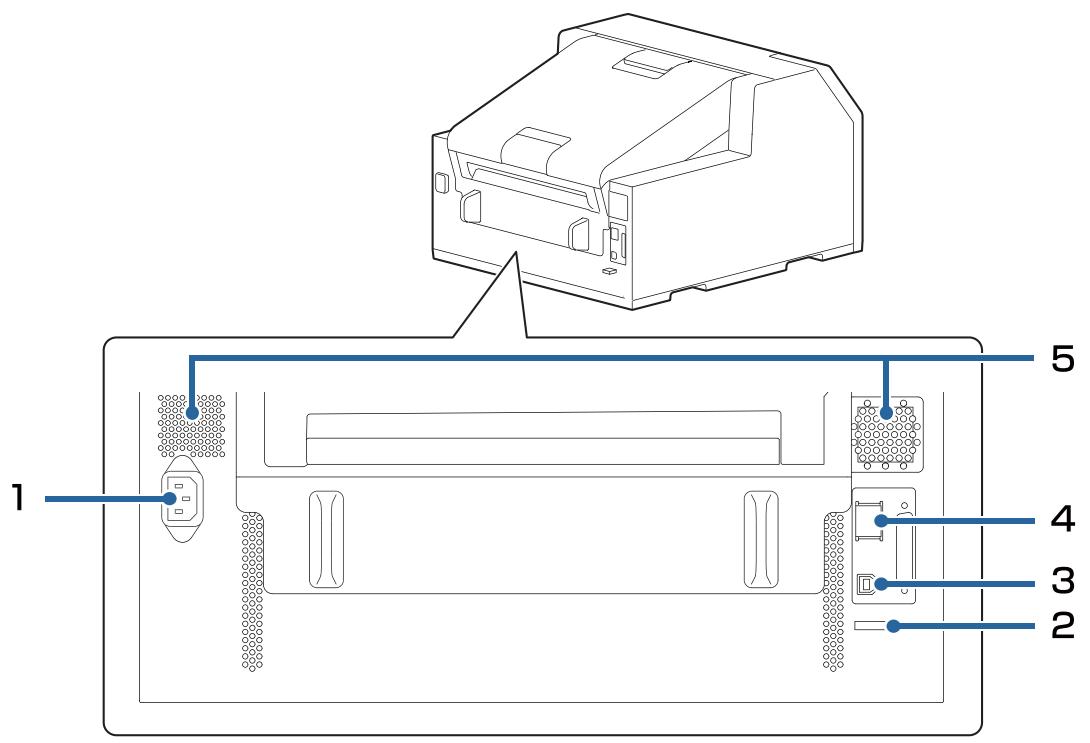 5
1
4
3
2