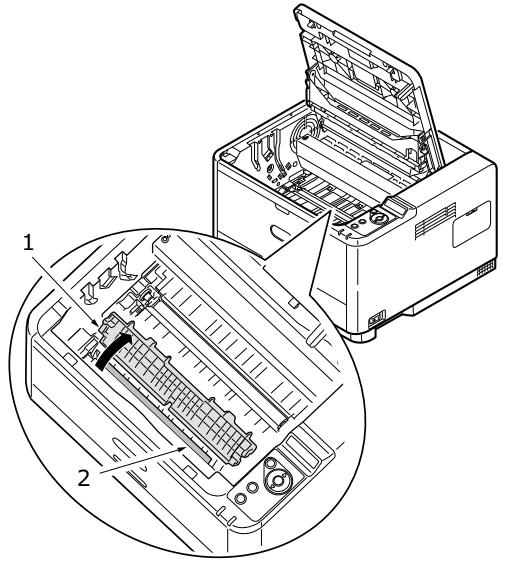 1

2