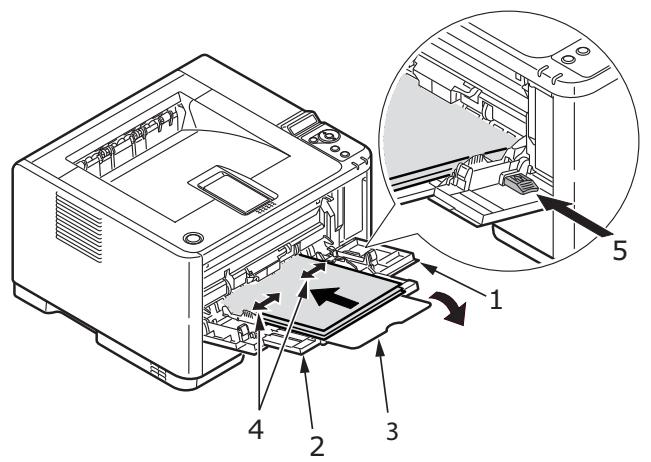 5
1
4
2
3