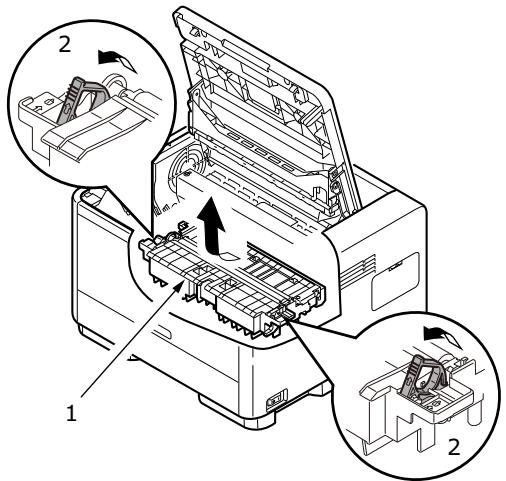 2

1

2