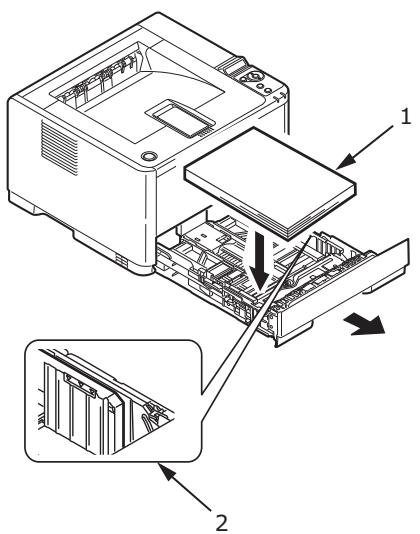 1

2