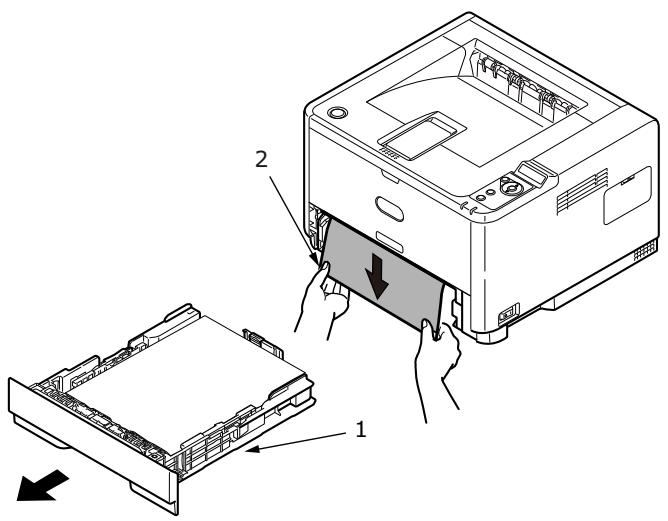 2

1