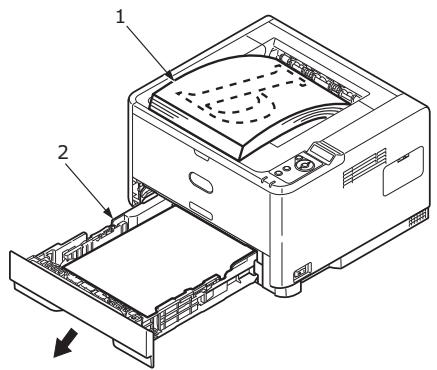 1

2