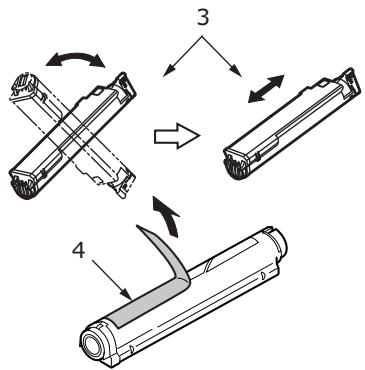 3

4