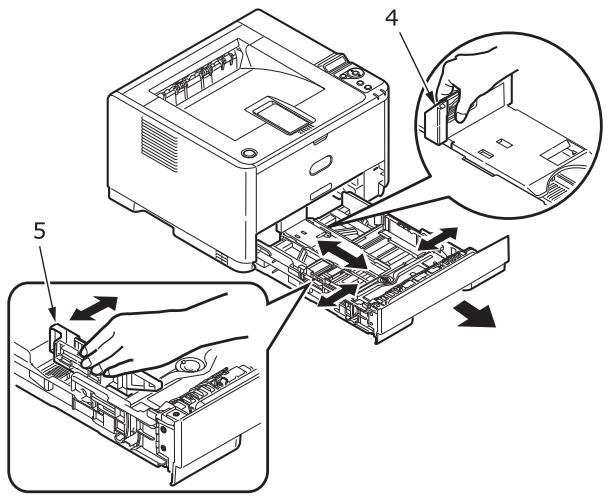 4

5