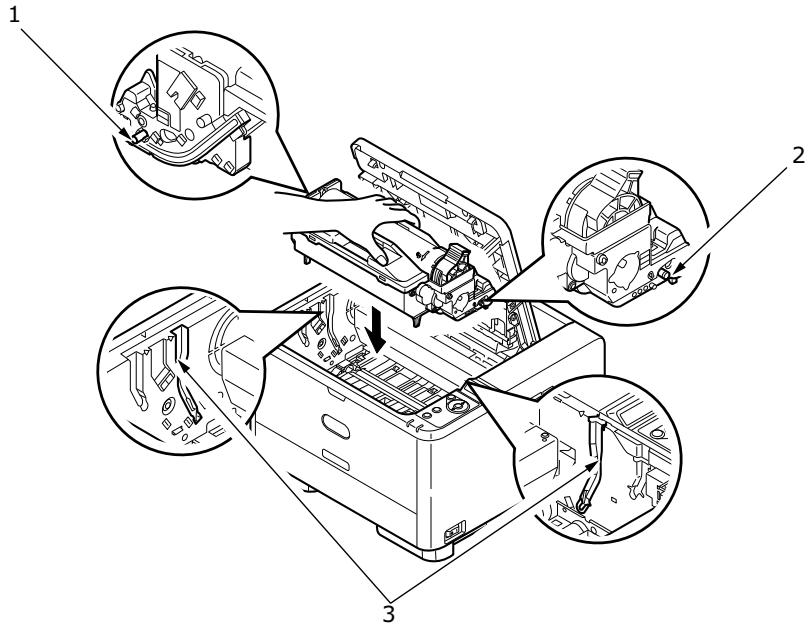 1

2

3