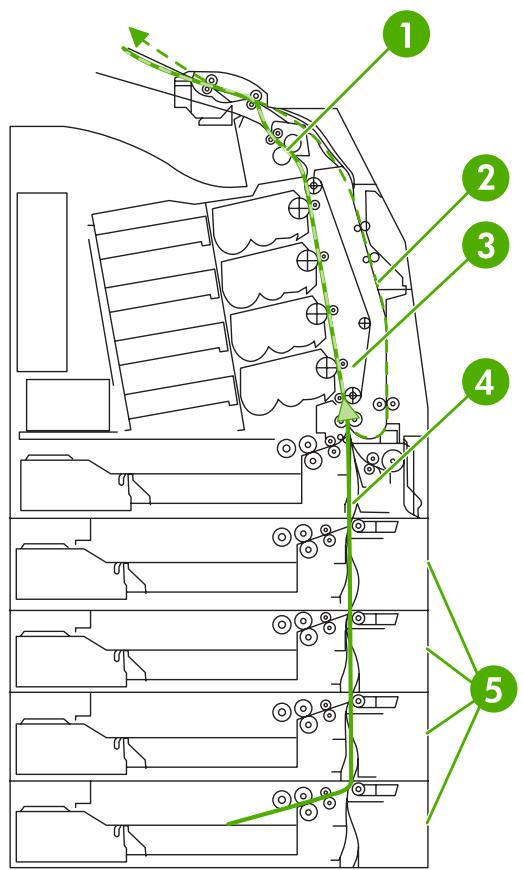 1
2
3
4
5