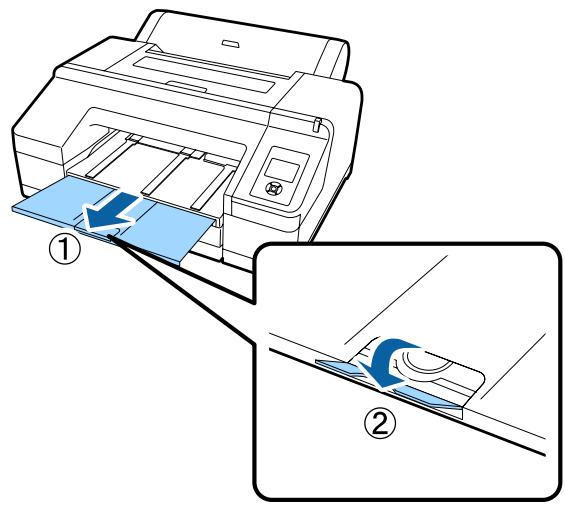 ①

②